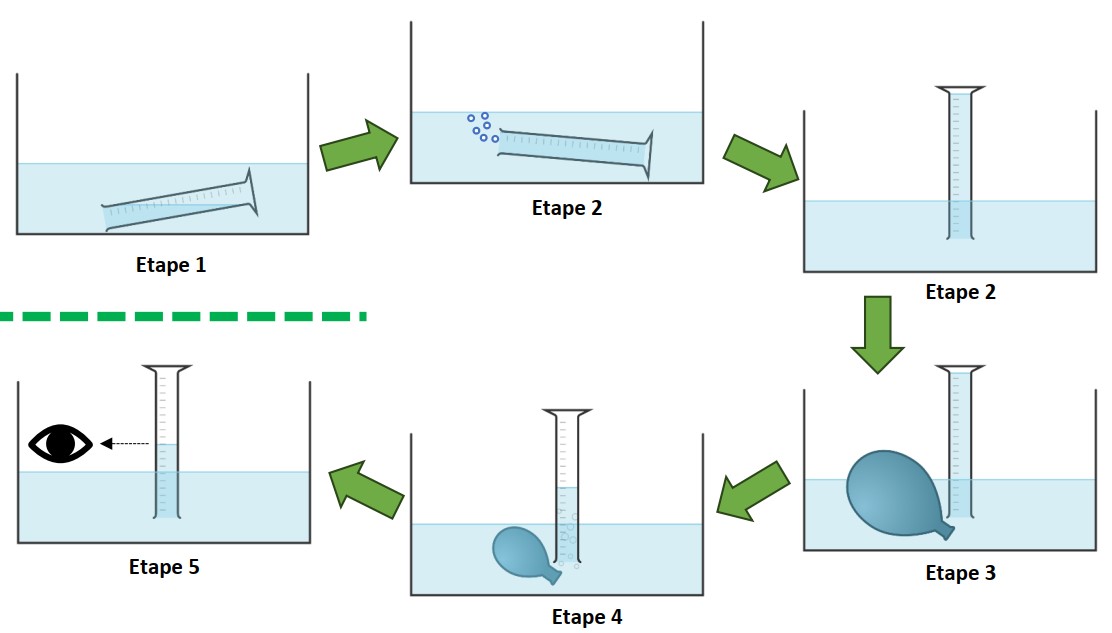 Etape 1

Etape 2

Etape 2

Etape 3

Etape 4

Etape 5